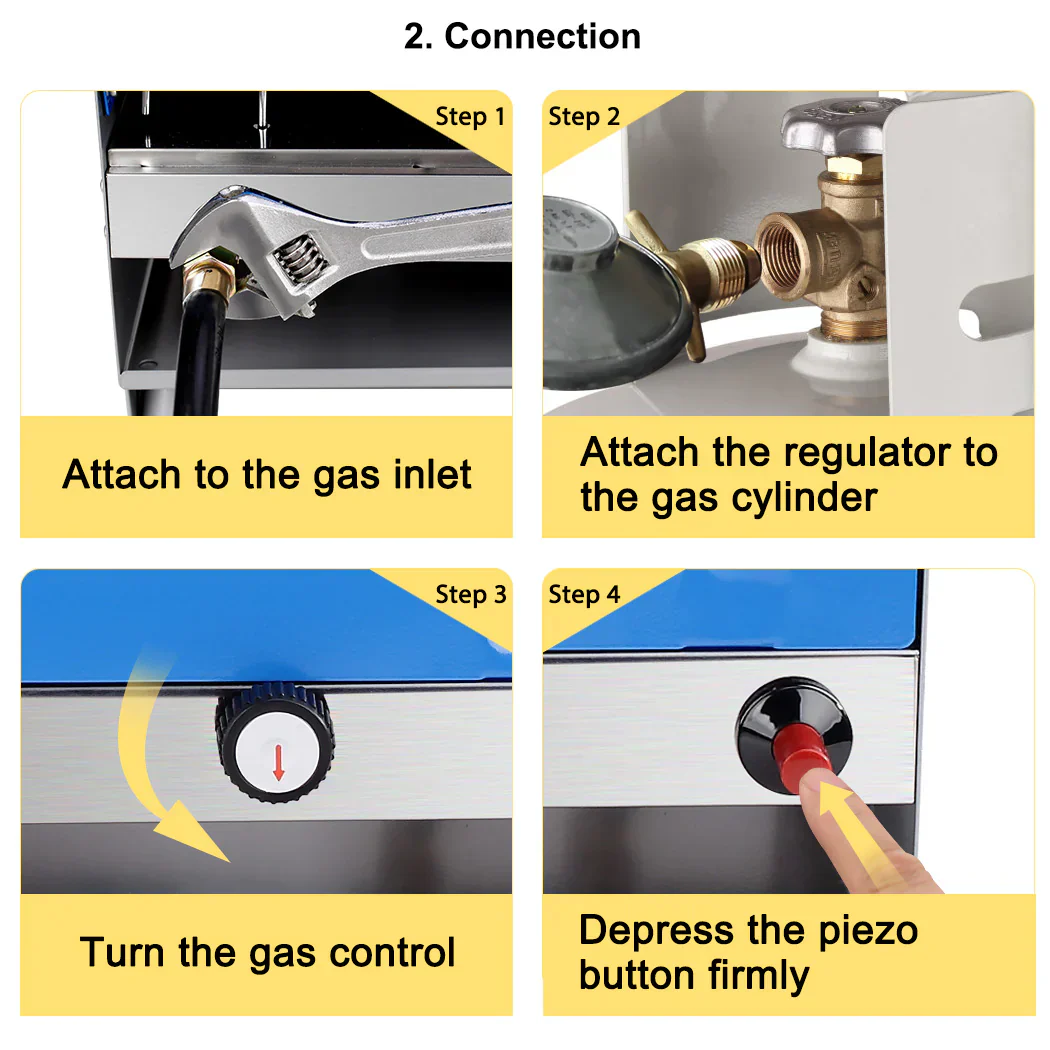 2. Connection

Step 1

Attach to the gas inlet

Step 2

Attach the regulator to the gas cylinder

Step 3

Turn the gas control

Step 4

Depress the piezo button firmly